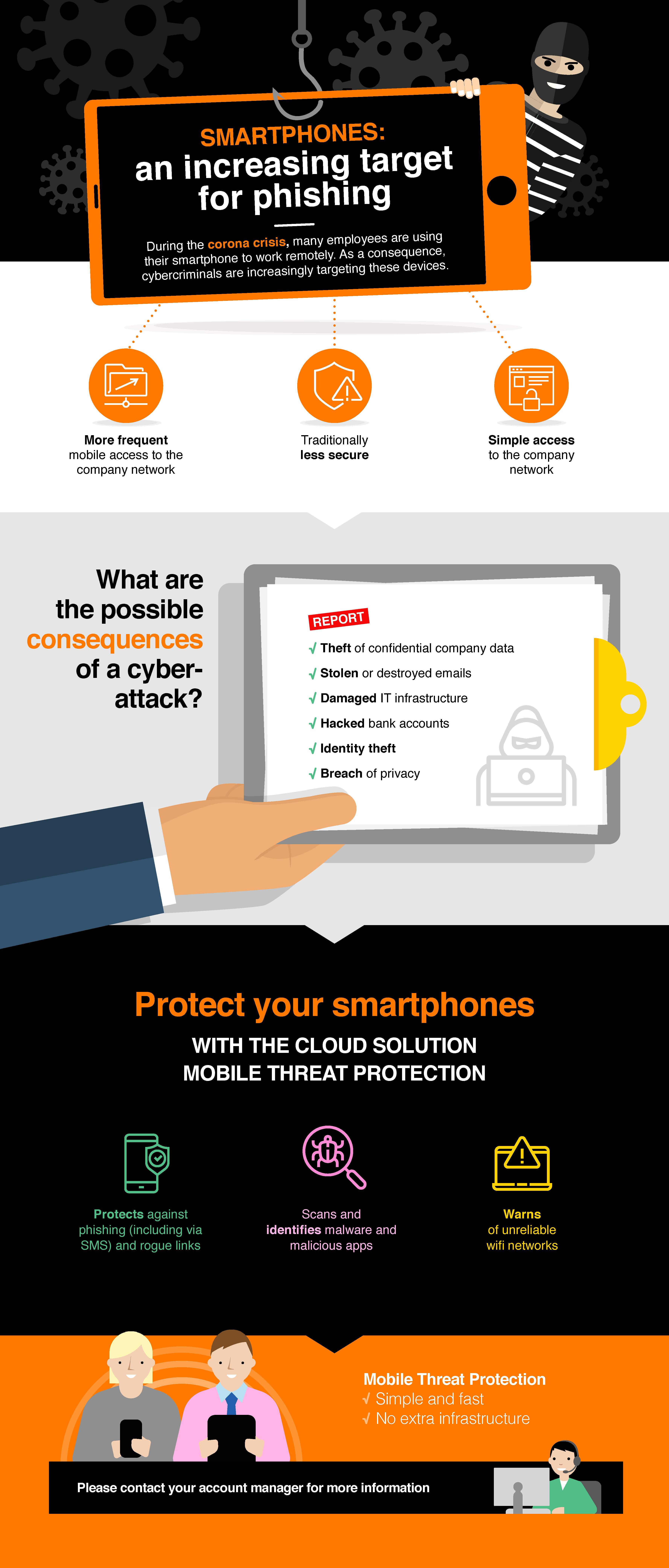 SMARTPHONES:
an increasing target for phishing

During the corona crisis, many employees are using their smartphone to work remotely. As a consequence, cybercriminals are increasingly targeting these devices.

More frequent mobile access to the company network

Traditionally less secure

Simple access to the company network

What are the possible consequences of a cyber-attack?

REPORT
√ Theft of confidential company data
√ Stolen or destroyed emails
√ Damaged IT infrastructure
√ Hacked bank accounts
√ Identity theft
√ Breach of privacy

Protect your smartphones
WITH THE CLOUD SOLUTION
MOBILE THREAT PROTECTION

Protects against phishing (including via SMS) and rogue links

Scans and identifies malware and malicious apps

Warns of unreliable wifi networks

Mobile Threat Protection
√ Simple and fast
√ No extra infrastructure

Please contact your account manager for more information